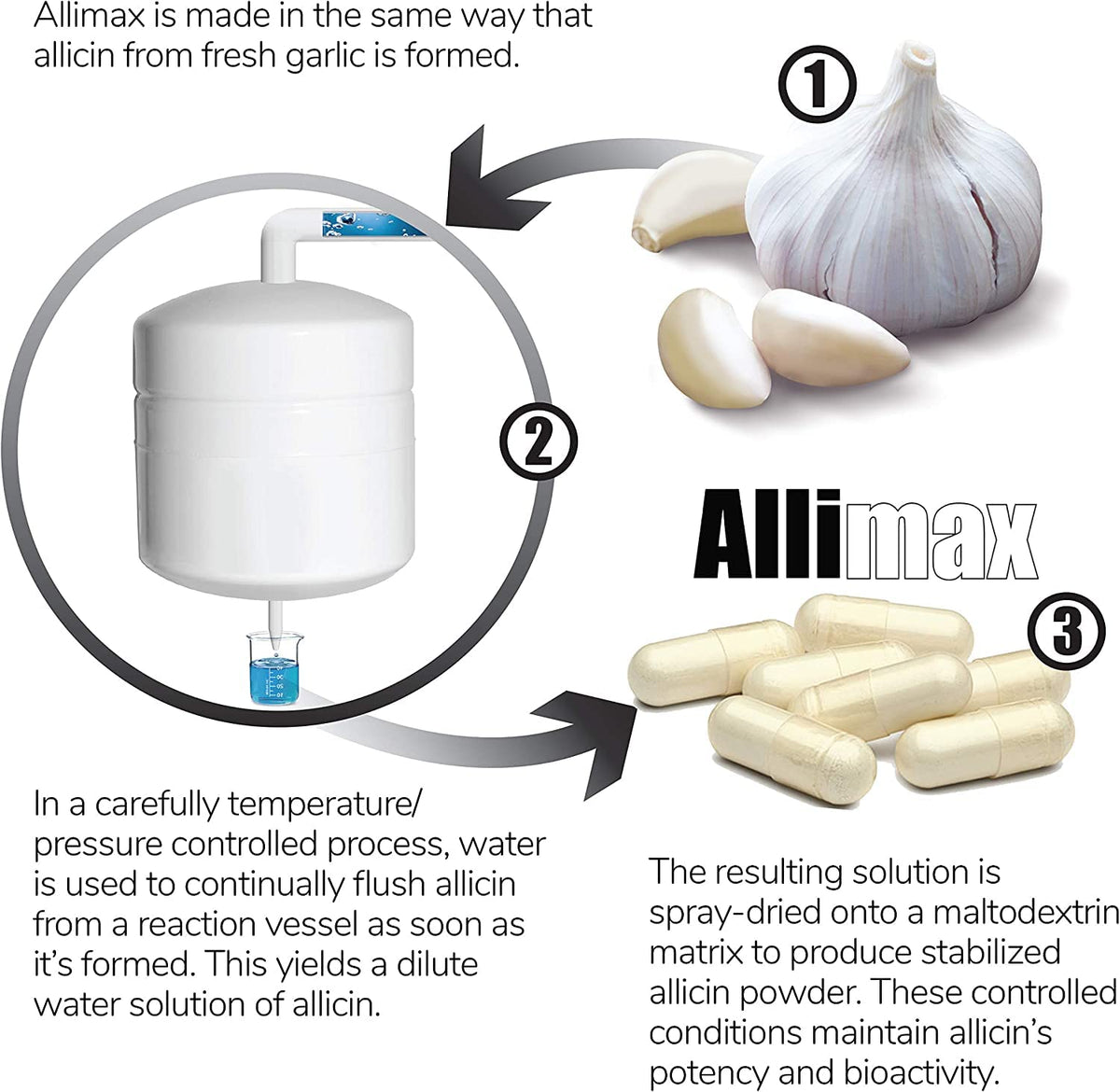 Allimax is made in the same way that allicin from fresh garlic is formed.

1

2

Allimax

3

In a carefully temperature/ pressure controlled process, water is used to continually flush allicin from a reaction vessel as soon as it's formed. This yields a dilute water solution of allicin.

The resulting solution is spray-dried onto a maltodextrin matrix to produce stabilized allicin powder. These controlled conditions maintain allicin's potency and bioactivity.