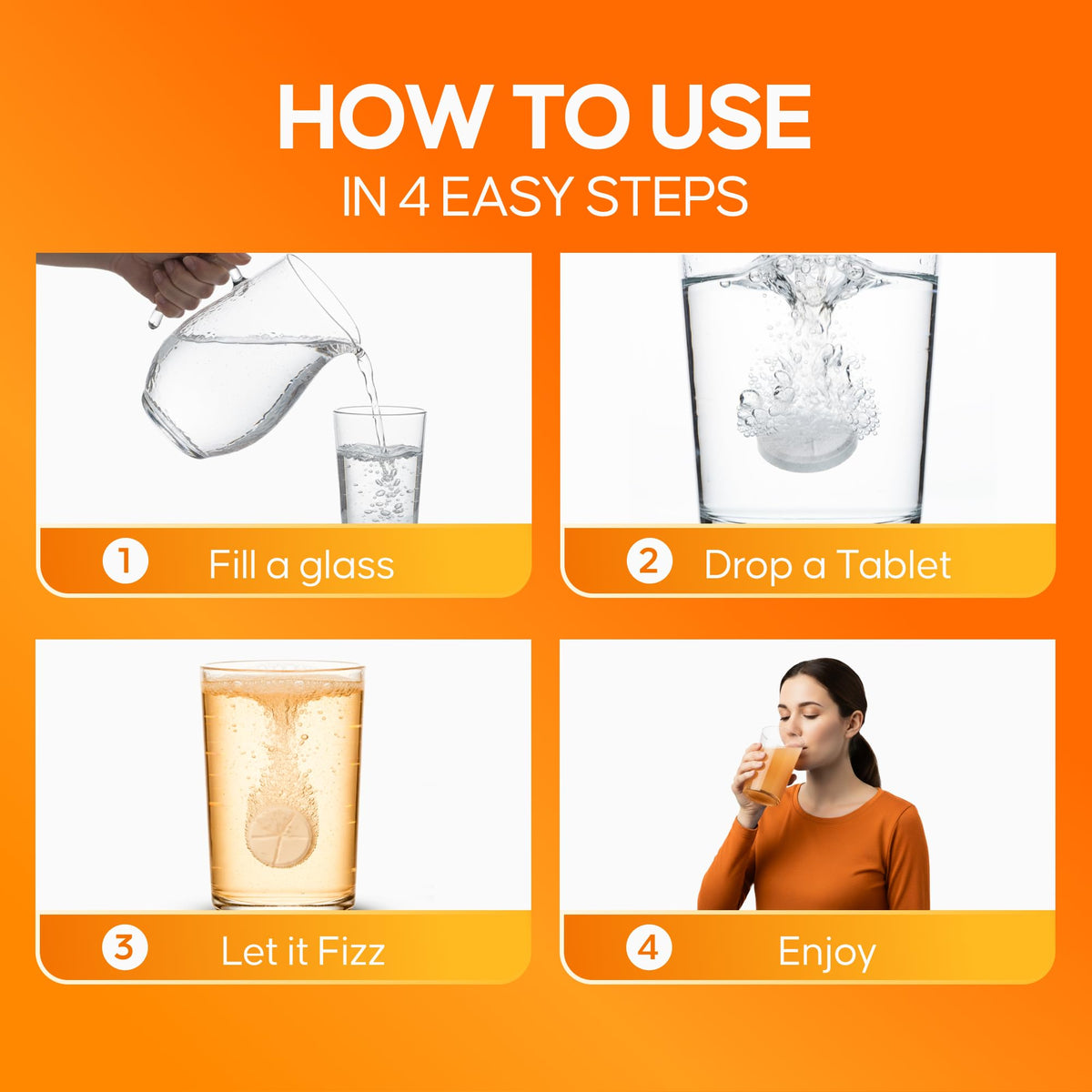 HOW TO USE
IN 4 EASY STEPS

1 Fill a glass

2 Drop a Tablet

3 Let it Fizz

4 Enjoy