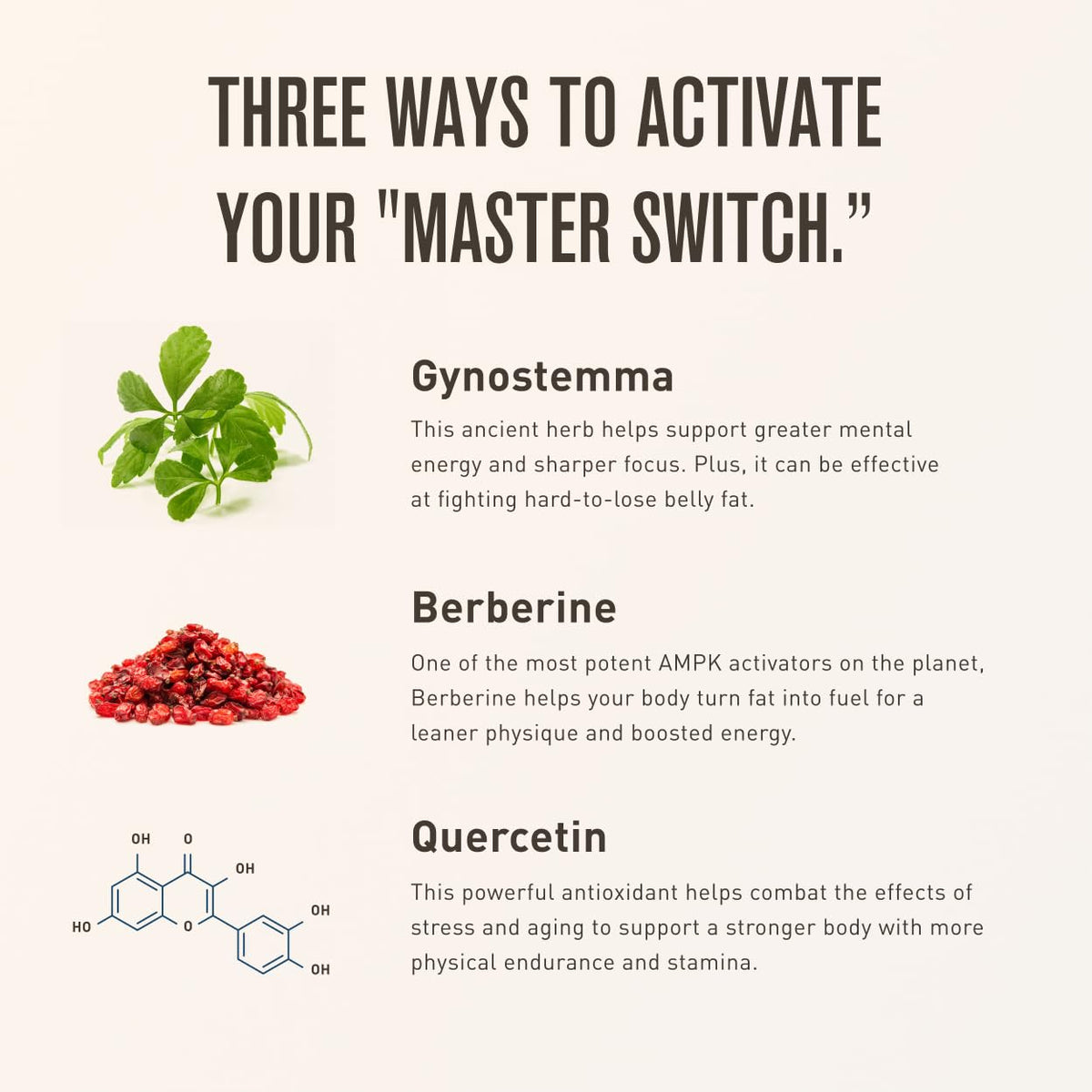 THREE WAYS TO ACTIVATE YOUR "MASTER SWITCH.”

Gynostemma

This ancient herb helps support greater mental energy and sharper focus. Plus, it can be effective at fighting hard-to-lose belly fat.

Berberine

One of the most potent AMPK activators on the planet, Berberine helps your body turn fat into fuel for a leaner physique and boosted energy.

OH O OH OH HO O OH

Quercetin

This powerful antioxidant helps combat the effects of stress and aging to support a stronger body with more physical endurance and stamina.