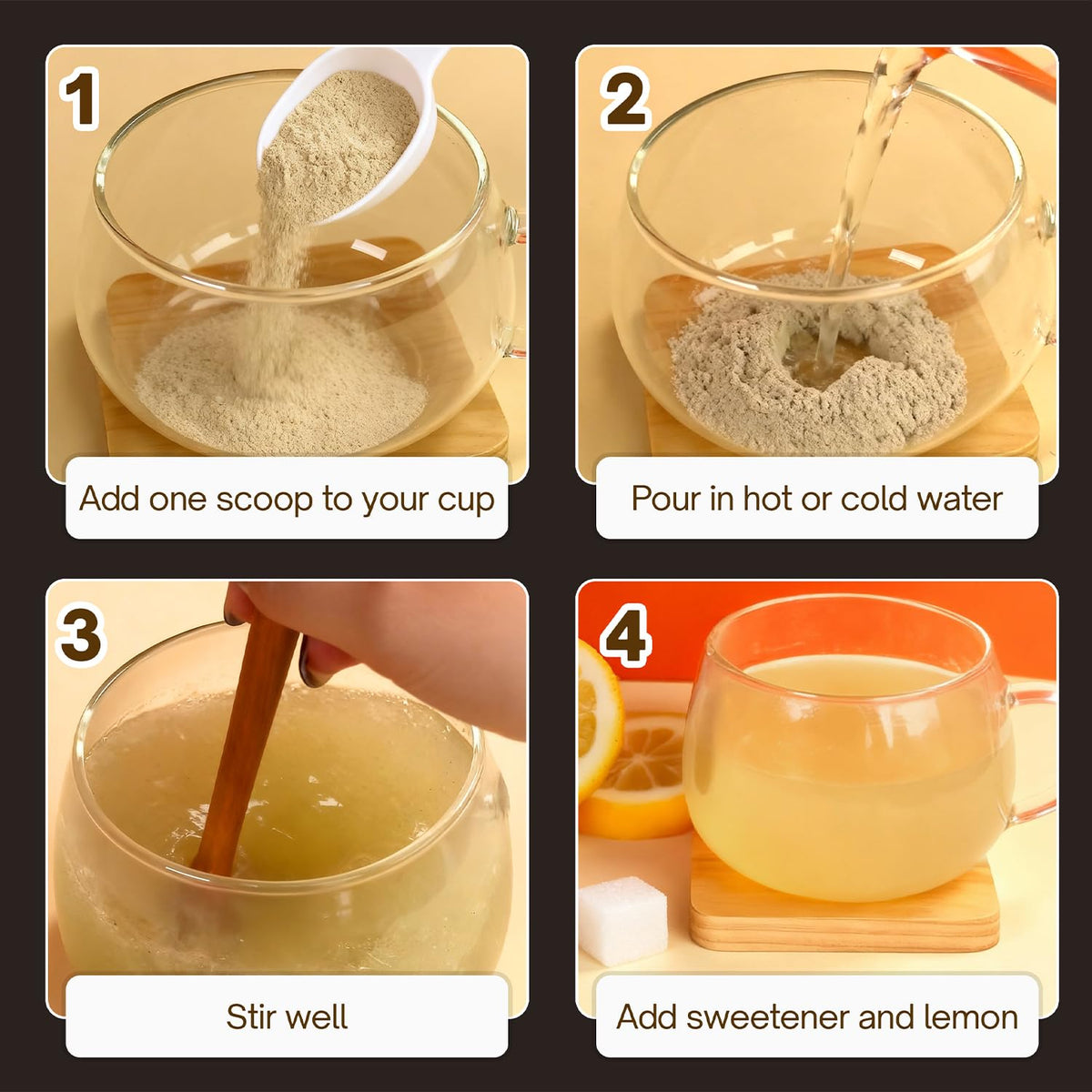 1

Add one scoop to your cup

2

Pour in hot or cold water

3

Stir well

4

Add sweetener and lemon