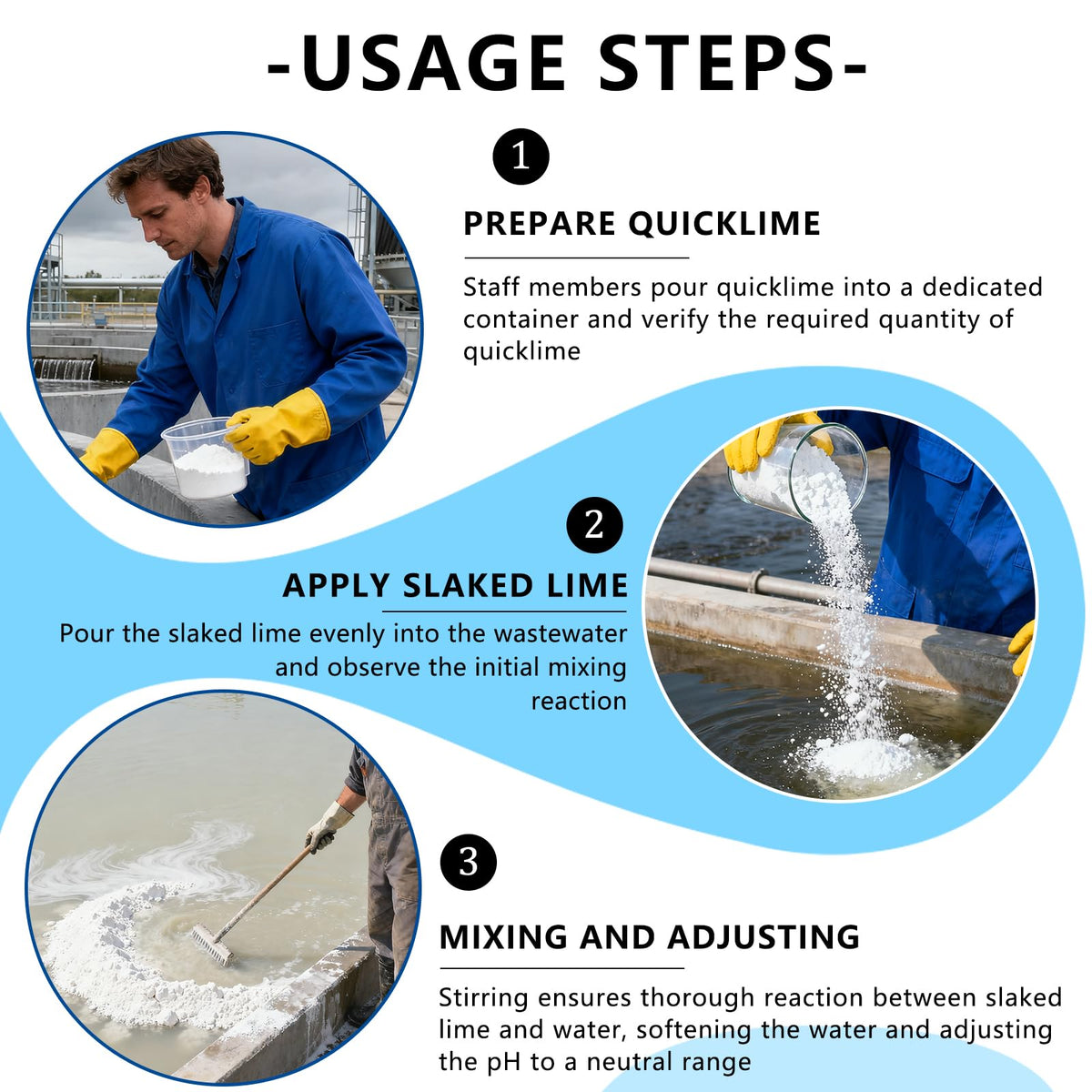 -USAGE STEPS-

1

PREPARE QUICKLIME

Staff members pour quicklime into a dedicated container and verify the required quantity of quicklime

2

APPLY SLAKED LIME

Pour the slaked lime evenly into the wastewater and observe the initial mixing reaction

3

MIXING AND ADJUSTING

Stirring ensures thorough reaction between slaked lime and water, softening the water and adjusting the pH to a neutral range