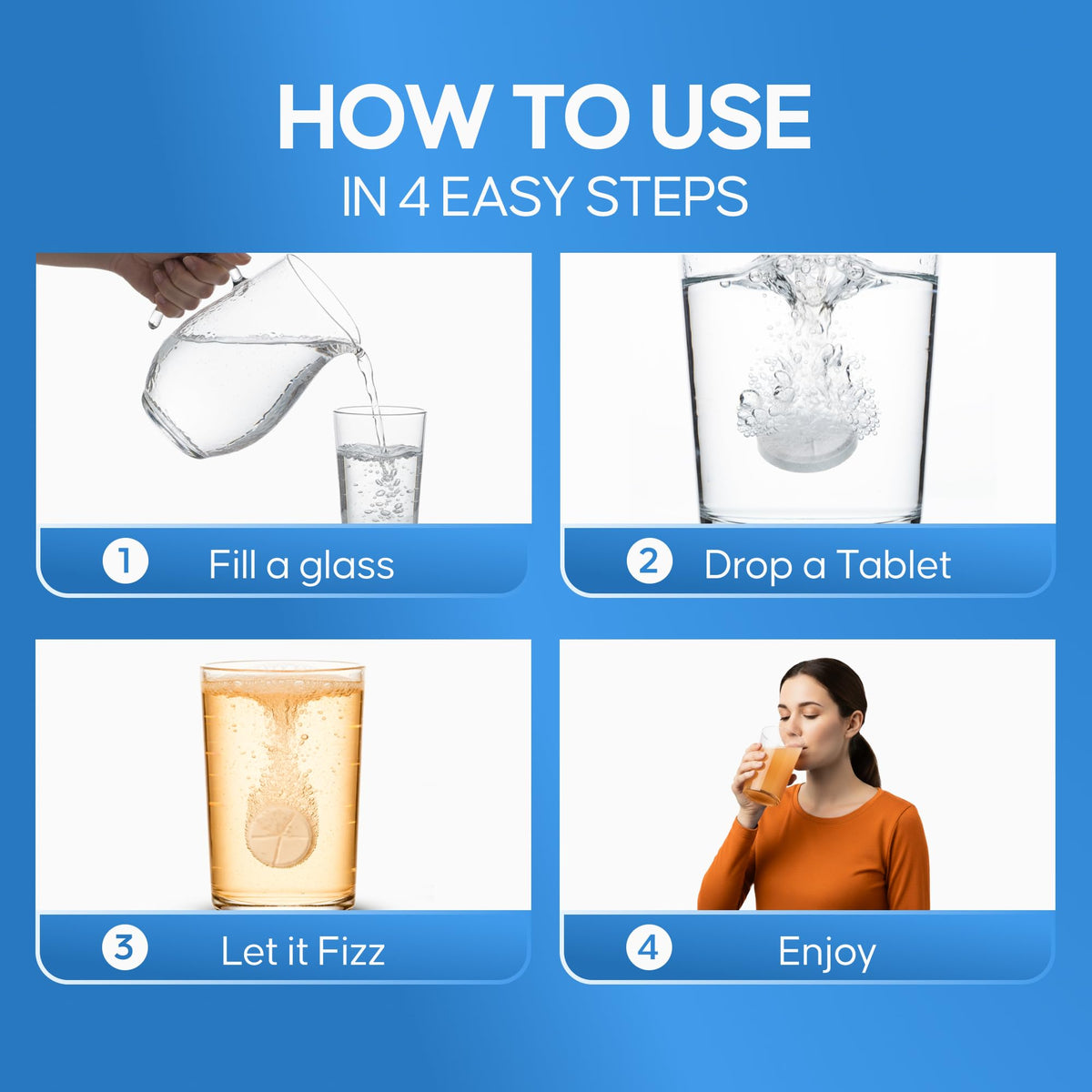 HOW TO USE
IN 4 EASY STEPS

1 Fill a glass

2 Drop a Tablet

3 Let it Fizz

4 Enjoy