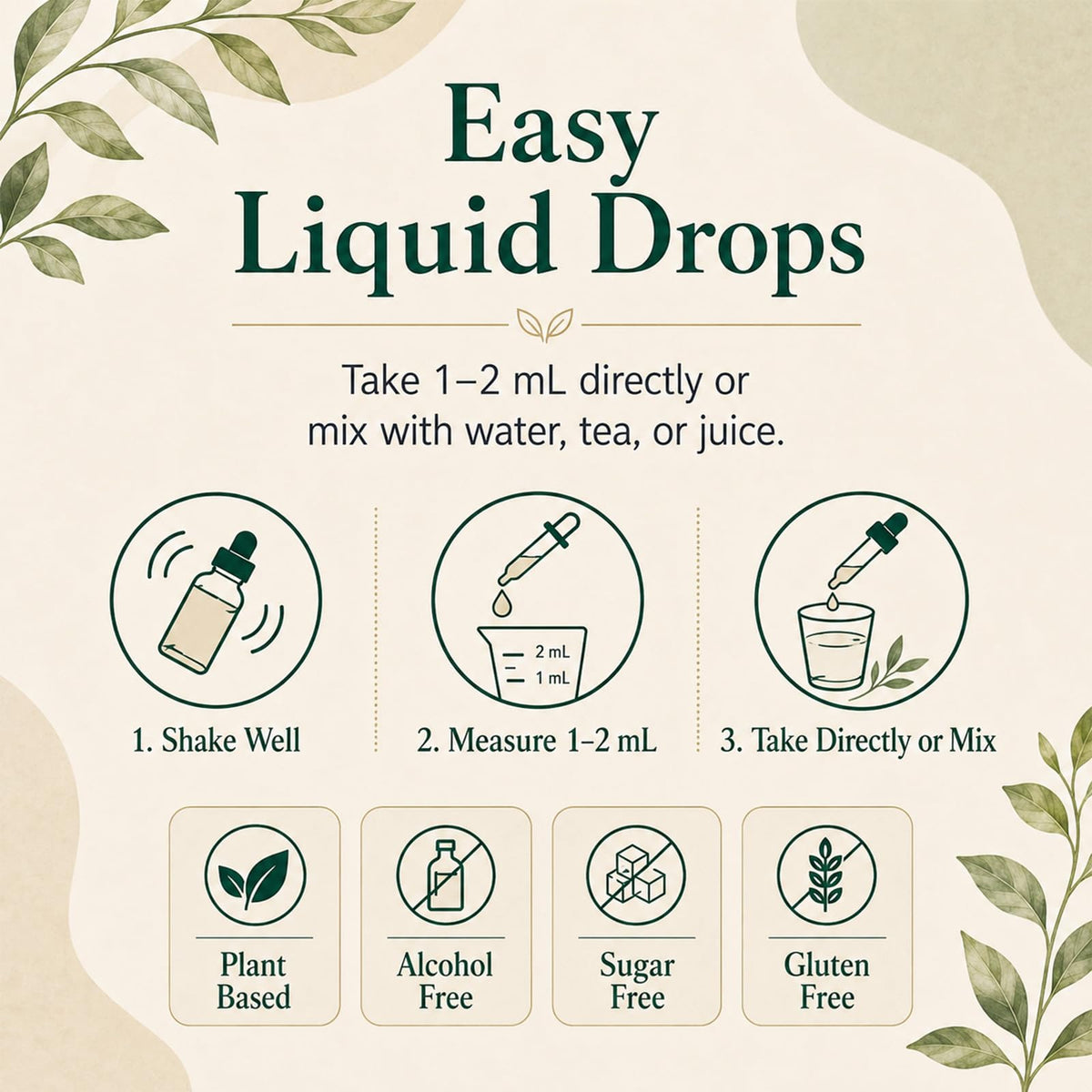 Easy
Liquid Drops

Take 1–2 mL directly or mix with water, tea, or juice.

2 mL
1 mL

1. Shake Well

2. Measure 1–2 mL

3. Take Directly or Mix

Plant Based

Alcohol Free

Sugar Free

Gluten Free