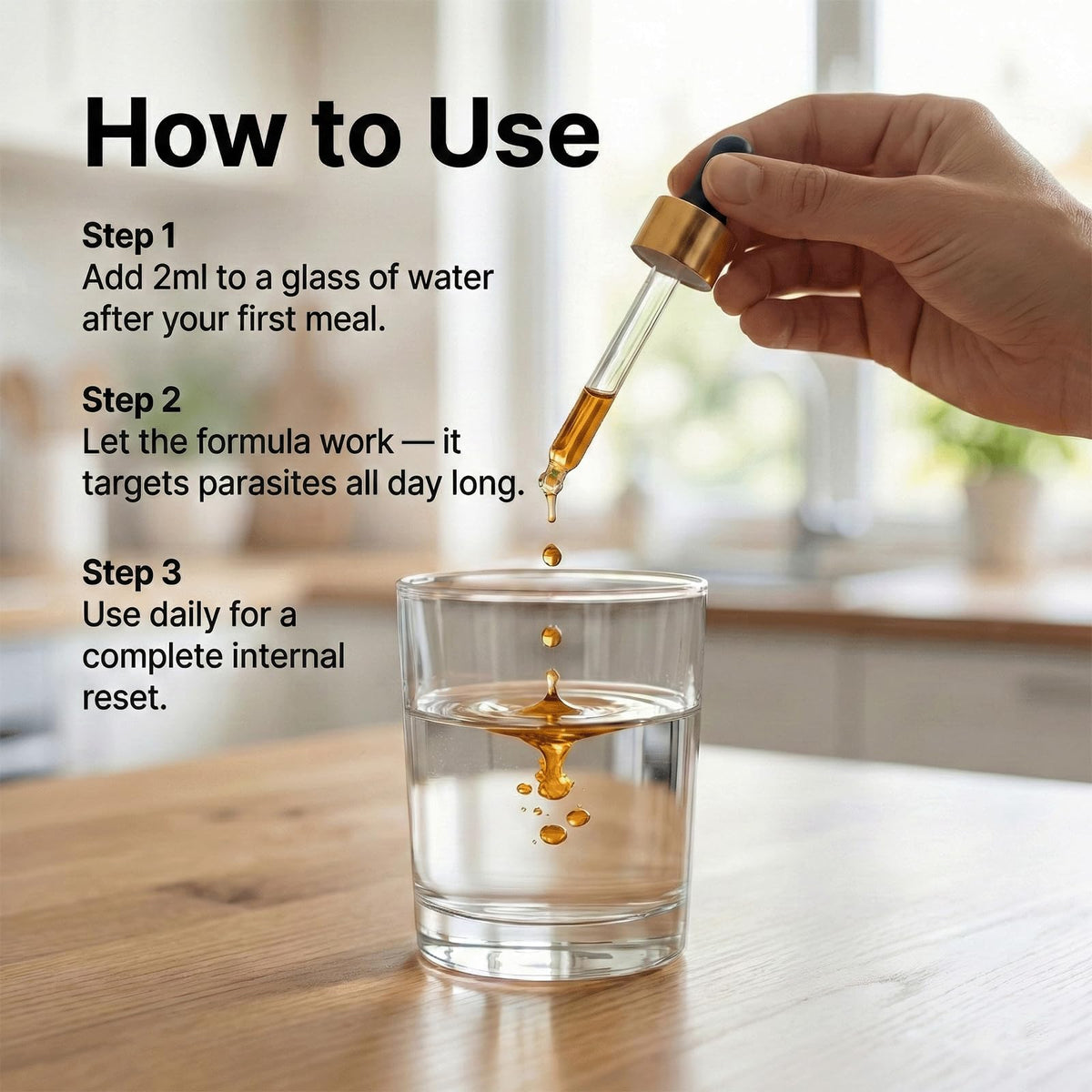 How to Use

Step 1
Add 2ml to a glass of water after your first meal.

Step 2
Let the formula work — it targets parasites all day long.

Step 3
Use daily for a complete internal reset.