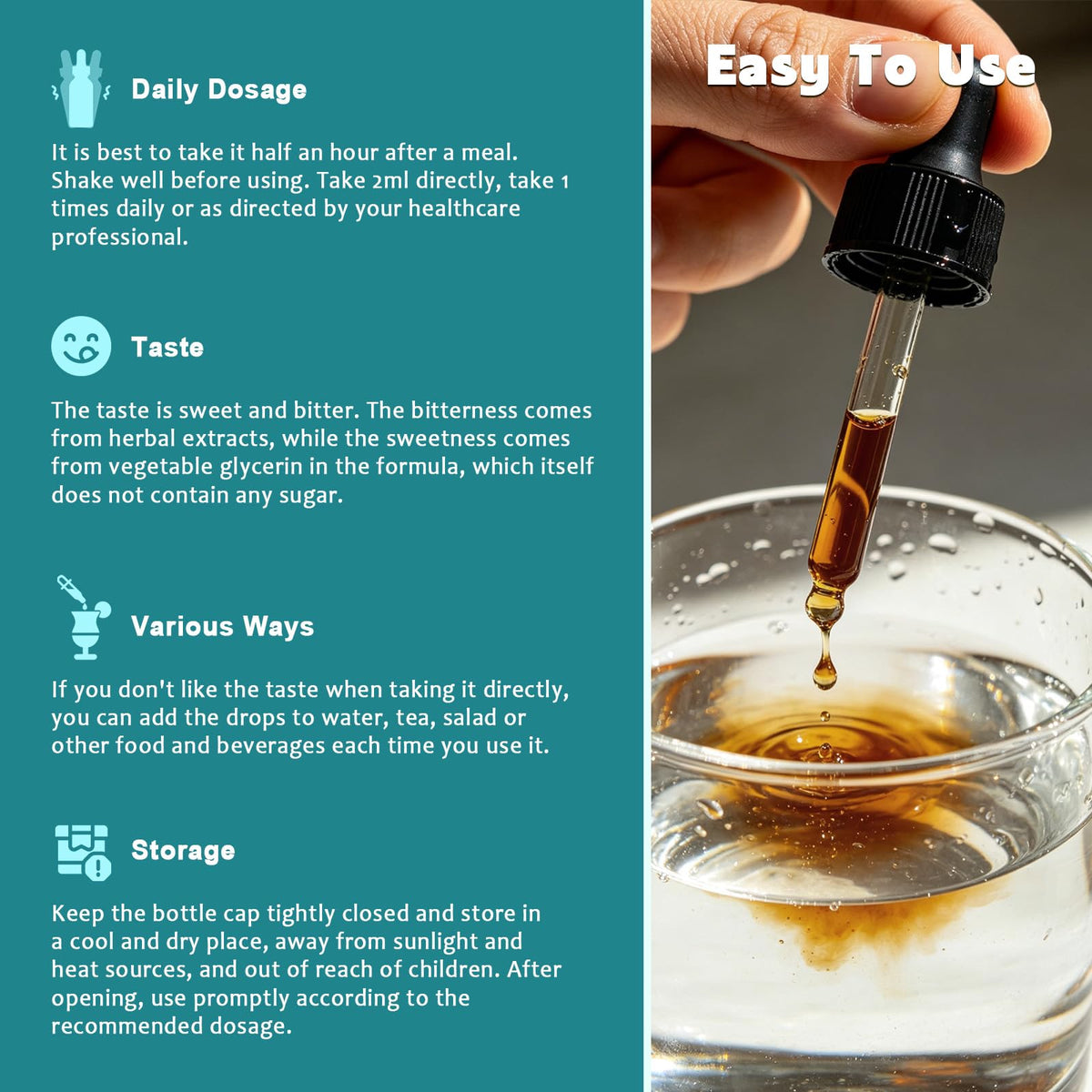 Daily Dosage

It is best to take it half an hour after a meal. Shake well before using. Take 2ml directly, take 1 times daily or as directed by your healthcare professional.

Taste

The taste is sweet and bitter. The bitterness comes from herbal extracts, while the sweetness comes from vegetable glycerin in the formula, which itself does not contain any sugar.

Various Ways

If you don't like the taste when taking it directly, you can add the drops to water, tea, salad or other food and beverages each time you use it.

Storage

Keep the bottle cap tightly closed and store in a cool and dry place, away from sunlight and heat sources, and out of reach of children. After opening, use promptly according to the recommended dosage.

Easy To Use