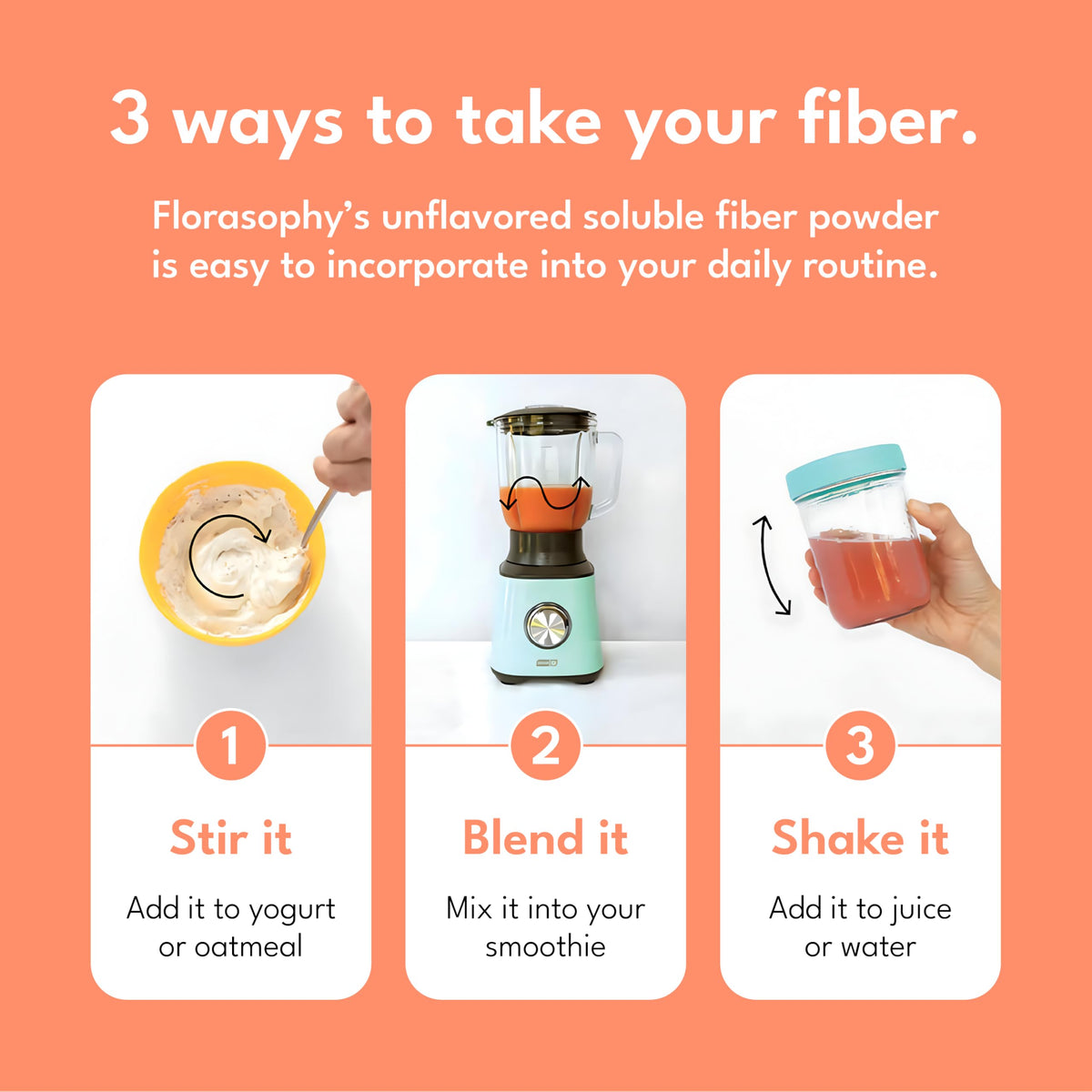 3 ways to take your fiber.

Florasophy's unflavored soluble fiber powder is easy to incorporate into your daily routine.

1

Stir it

Add it to yogurt or oatmeal

2

Blend it

Mix it into your smoothie

3

Shake it

Add it to juice or water