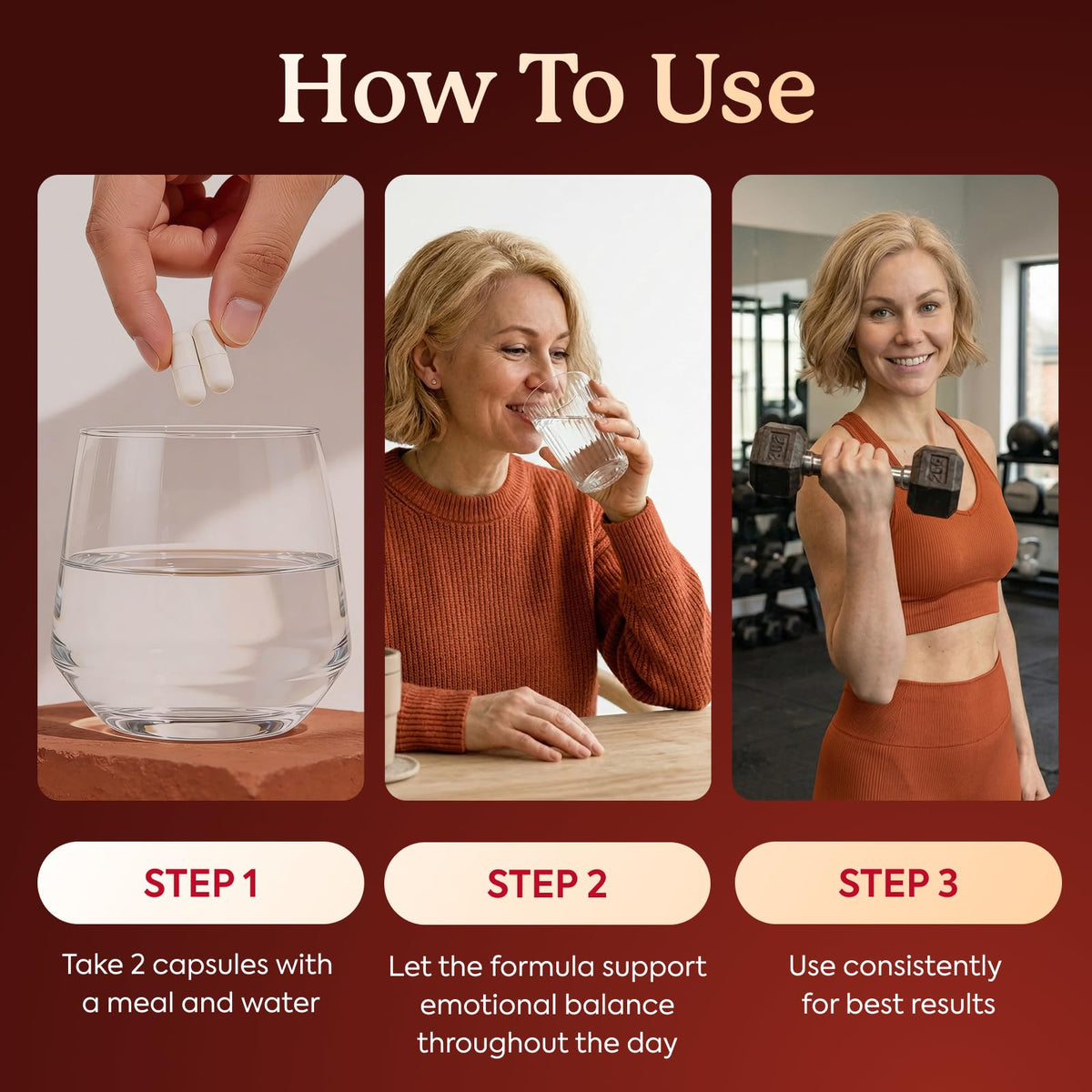 How To Use

STEP 1

Take 2 capsules with a meal and water

STEP 2

Let the formula support emotional balance throughout the day

STEP 3

Use consistently for best results