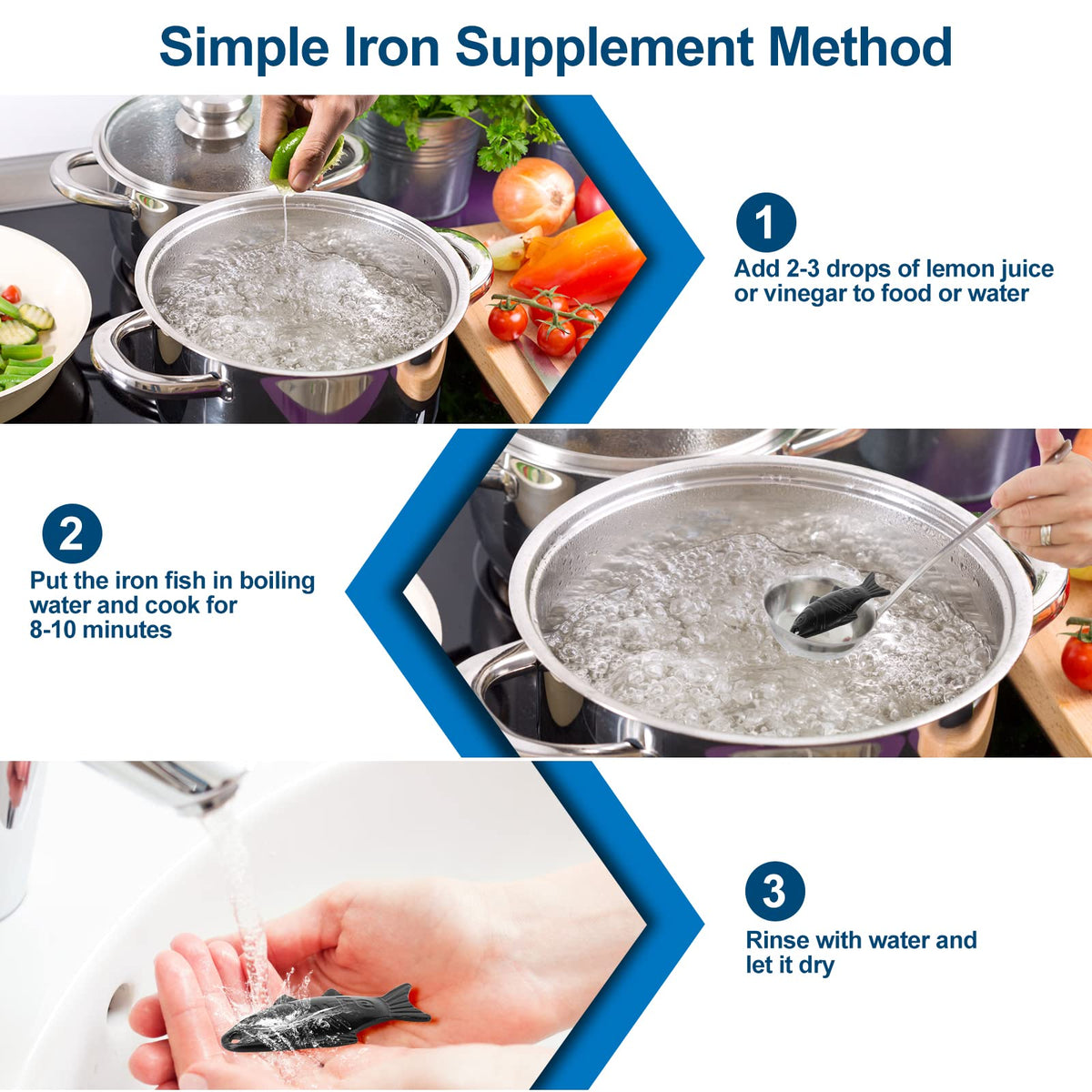 Simple Iron Supplement Method

1

Add 2-3 drops of lemon juice or vinegar to food or water

2

Put the iron fish in boiling water and cook for 8-10 minutes

3

Rinse with water and let it dry